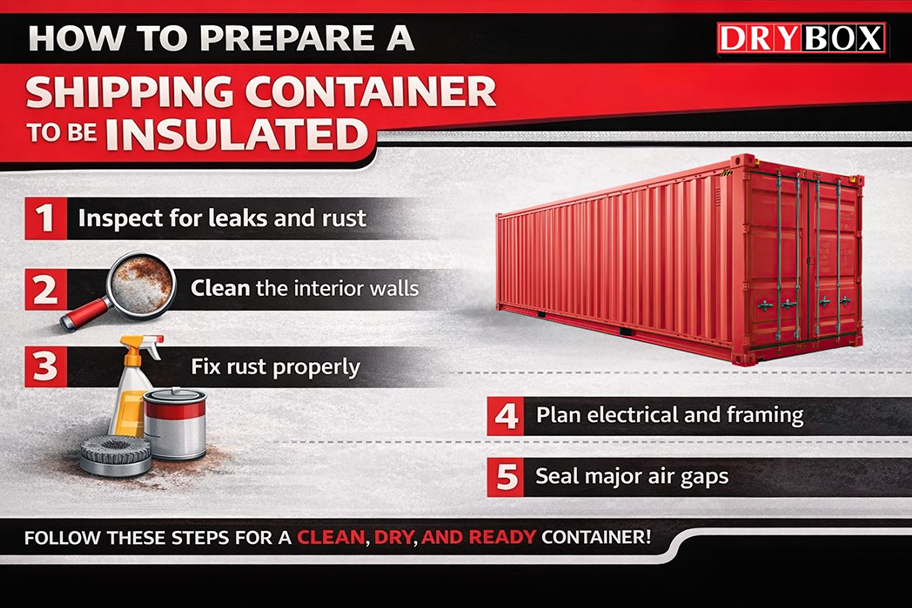 HOW TO PREPARE A

DRYBOX

SHIPPING CONTAINER TO BE INSULATED

1 Inspect for leaks and rust

2 Clean the interior walls

3 Fix rust properly

4 Plan electrical and framing

5 Seal major air gaps

FOLLOW THESE STEPS FOR A CLEAN, DRY, AND READY CONTAINER!